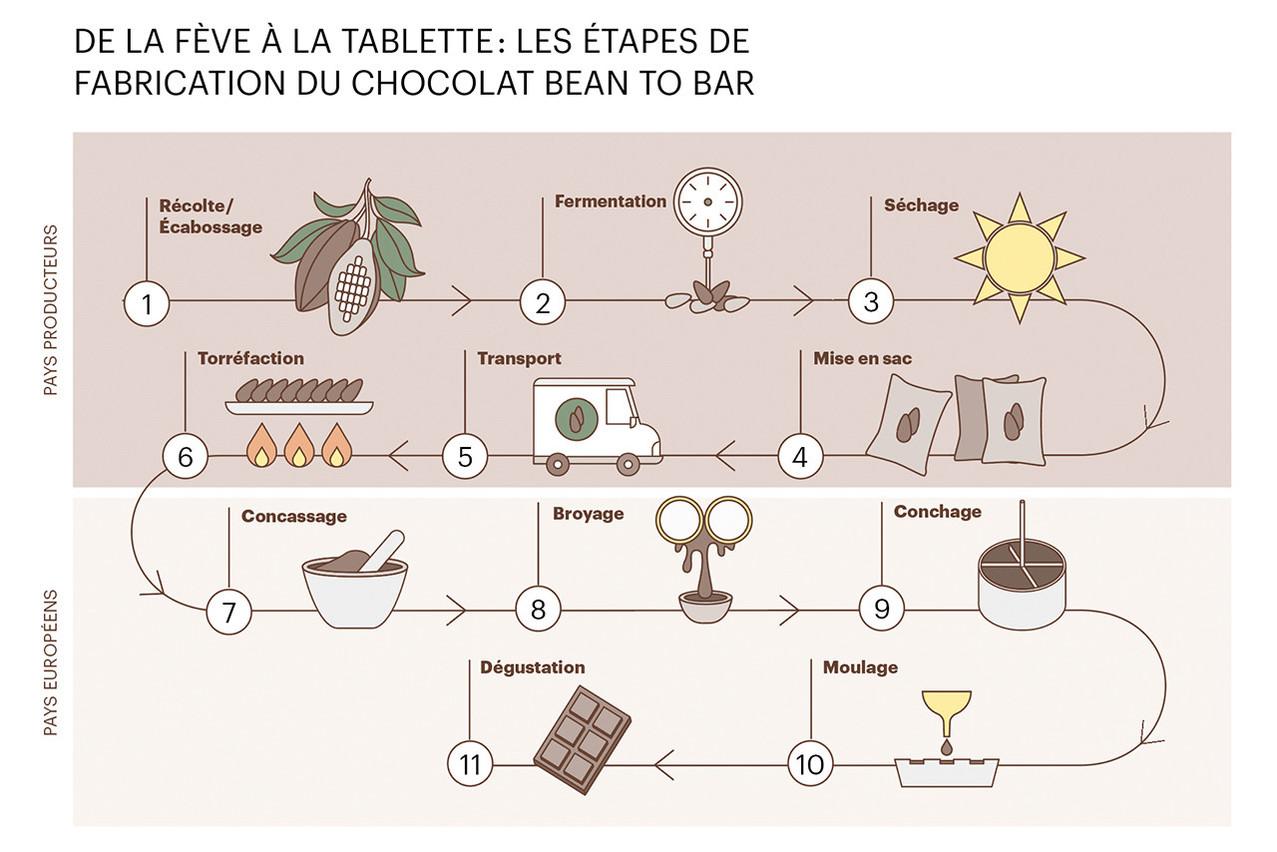 DE LA FÈVE À LA TABLETTE: LES ÉTAPES DE FABRICATION DU CHOCOLAT BEAN TO BAR

PAYS PRODUCTEURS

1 Récolte/ Écabossage

2 Fermentation

3 Séchage

4 Mise en sac

5 Transport

6 Torréfaction

PAYS EUROPÉENS

7 Concassage

8 Broyage

9 Conchage

10 Moulage

11 Dégustation